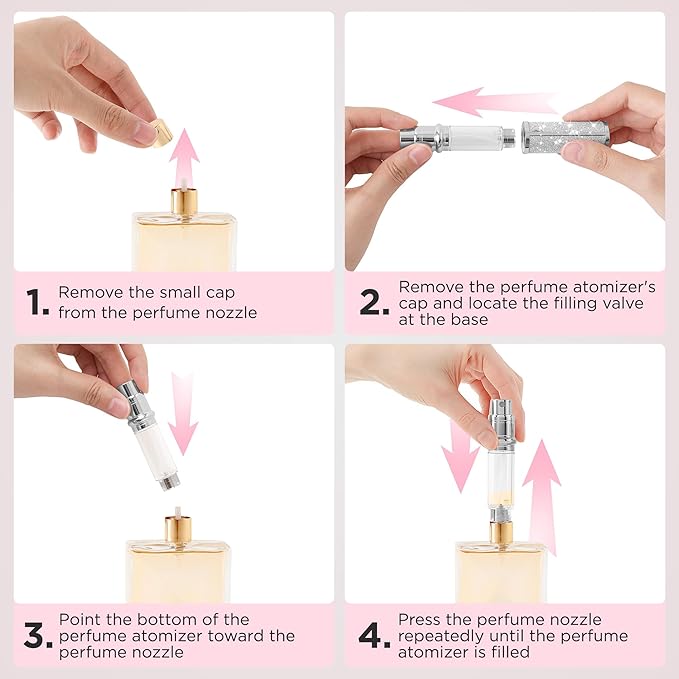 1. Remove the small cap from the perfume nozzle

2. Remove the perfume atomizer's cap and locate the filling valve at the base

3. Point the bottom of the perfume atomizer toward the perfume nozzle

4. Press the perfume nozzle repeatedly until the perfume atomizer is filled