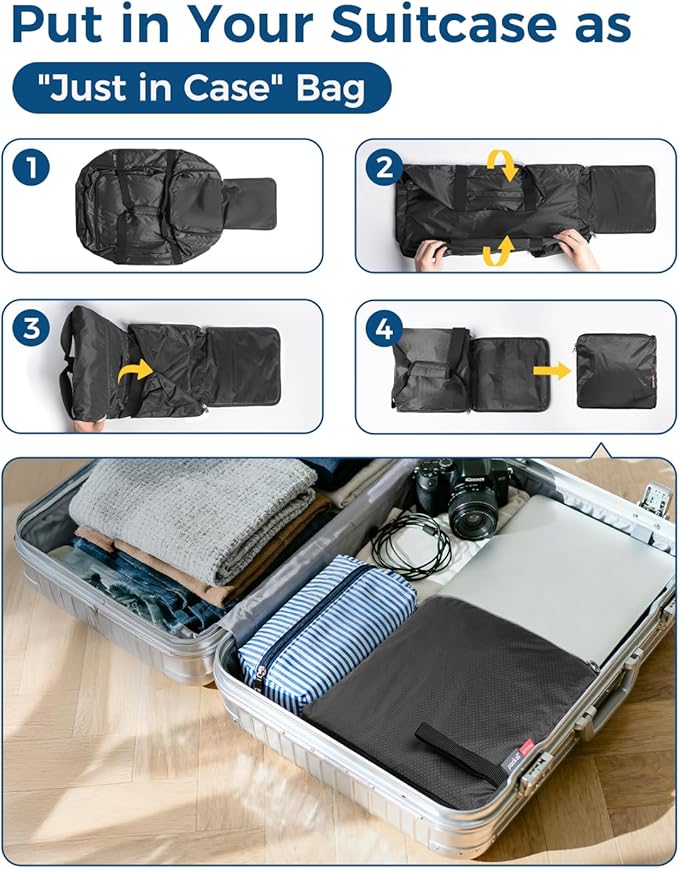 Put in Your Suitcase as

"Just in Case" Bag

1

2

3

4