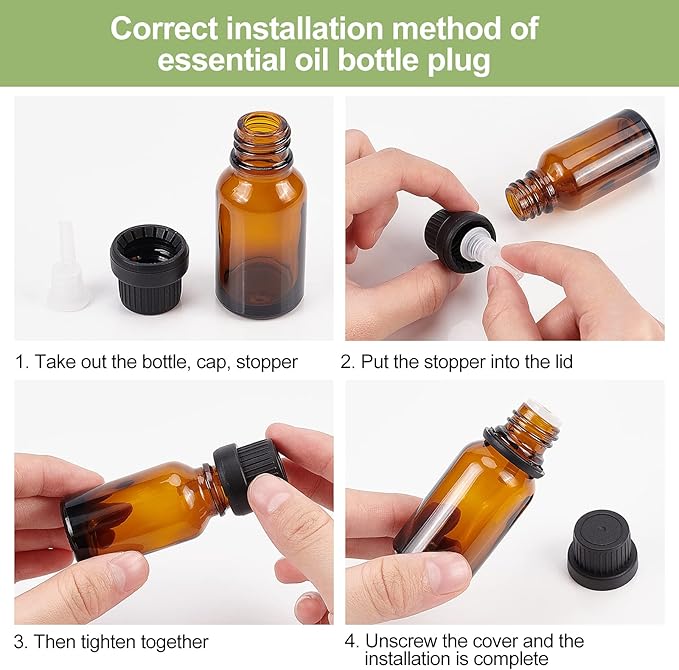 Correct installation method of essential oil bottle plug

1. Take out the bottle, cap, stopper

2. Put the stopper into the lid

3. Then tighten together

4. Unscrew the cover and the installation is complete