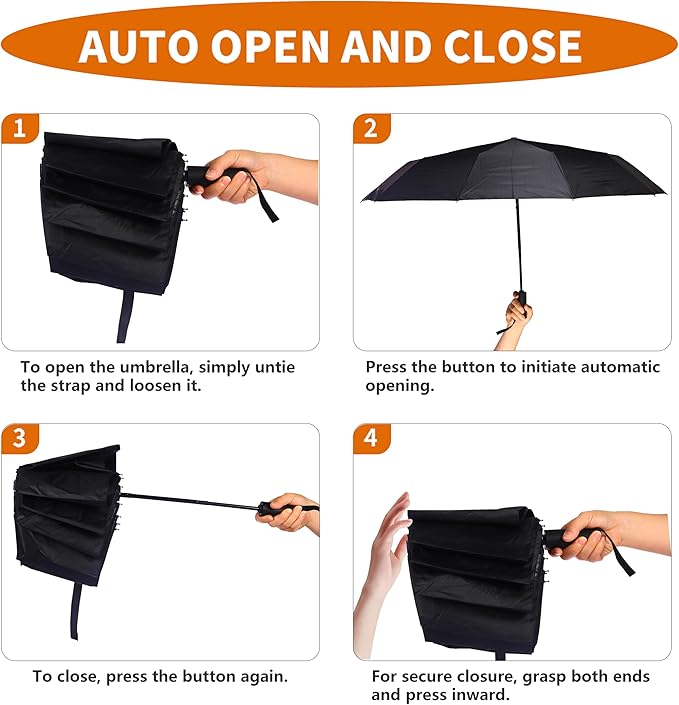 AUTO OPEN AND CLOSE

1

To open the umbrella, simply untie the strap and loosen it.

2

Press the button to initiate automatic opening.

3

To close, press the button again.

4

For secure closure, grasp both ends and press inward.