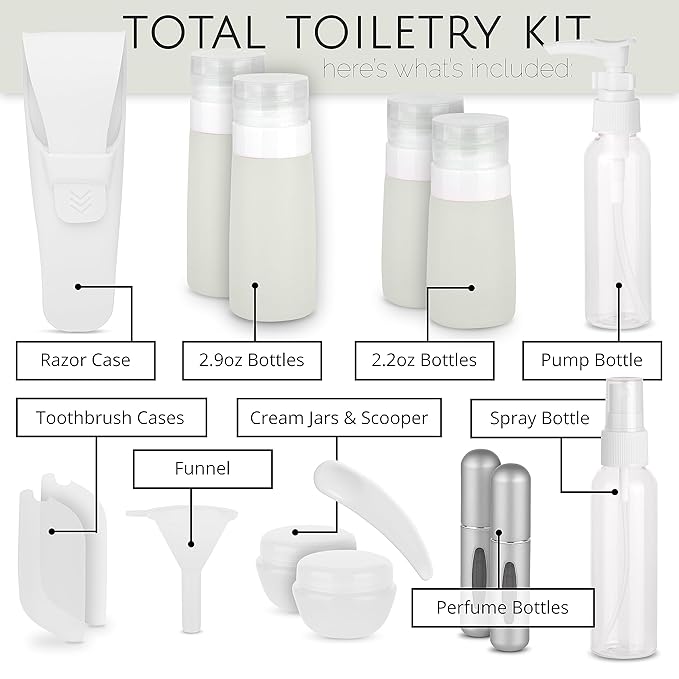 TOTAL TOILETRY KIT
here's what's included:

Razor Case

2.9oz Bottles

2.2oz Bottles

Pump Bottle

Toothbrush Cases

Cream Jars & Scooper

Spray Bottle

Funnel

Perfume Bottles