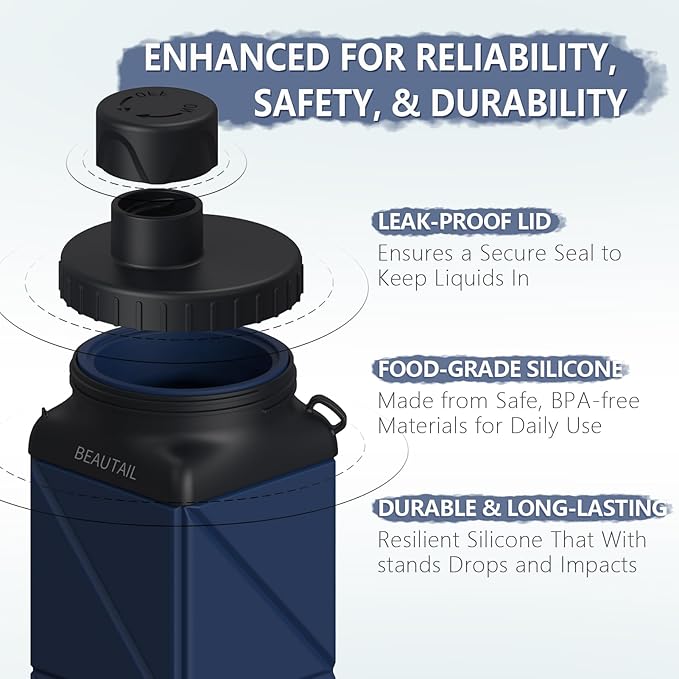 ENHANCED FOR RELIABILITY, SAFETY, & DURABILITY

OFF ON

LEAK-PROOF LID
Ensures a Secure Seal to Keep Liquids In

FOOD-GRADE SILICONE
Made from Safe, BPA-free Materials for Daily Use

BEAUTAIL

DURABLE & LONG-LASTING
Resilient Silicone That With stands Drops and Impacts