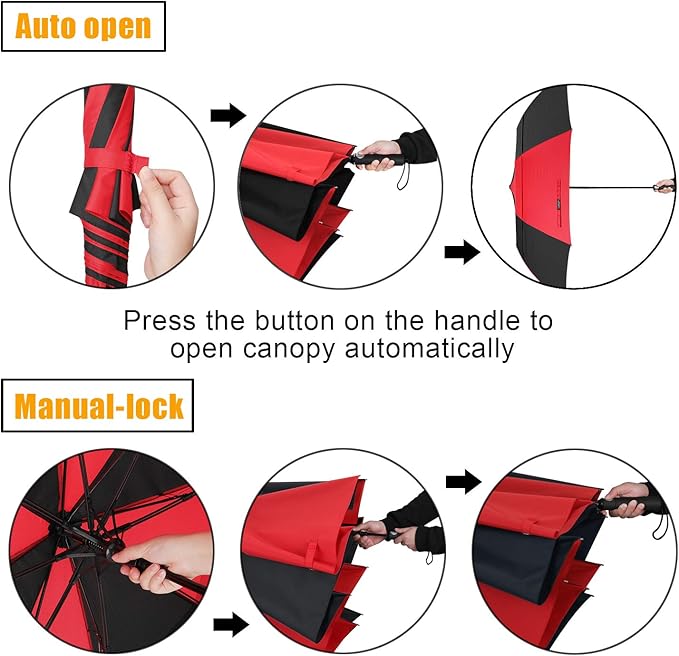 Auto open

Press the button on the handle to open canopy automatically

Manual-lock