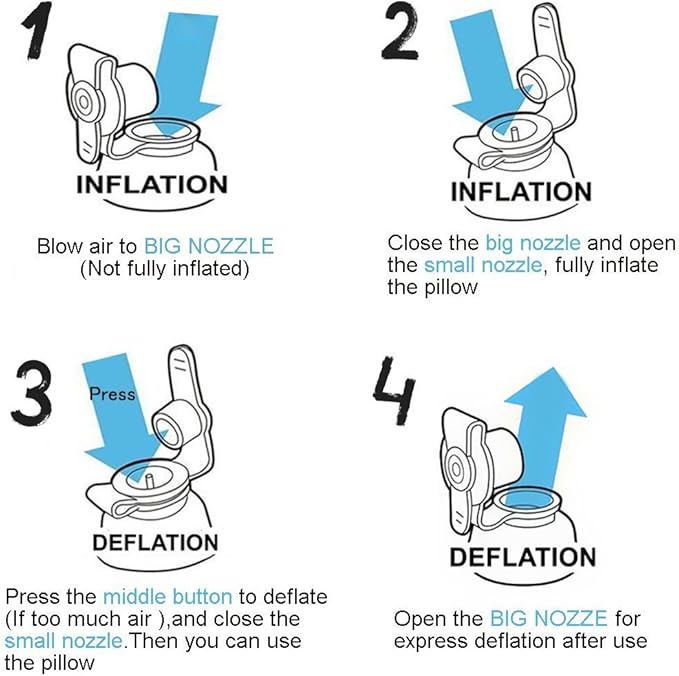 1

INFLATION

Blow air to BIG NOZZLE
(Not fully inflated)

2

INFLATION

Close the big nozzle and open the small nozzle, fully inflate the pillow

3

Press

DEFLATION

Press the middle button to deflate (If too much air ),and close the small nozzle.Then you can use the pillow

4

DEFLATION

Open the BIG NOZZE for express deflation after use