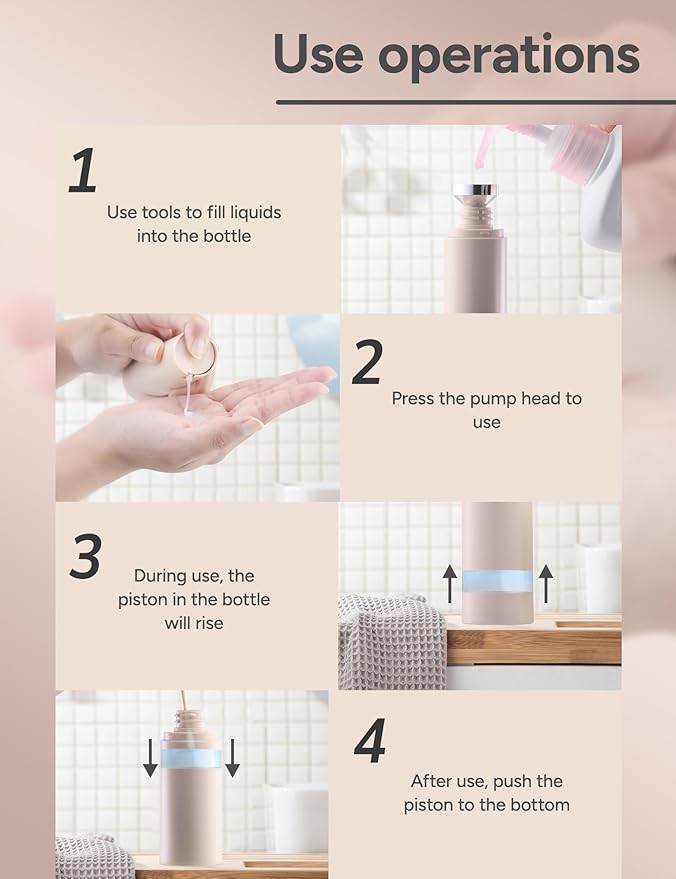 Use operations

1
Use tools to fill liquids into the bottle

2
Press the pump head to use

3
During use, the piston in the bottle will rise

4
After use, push the piston to the bottom