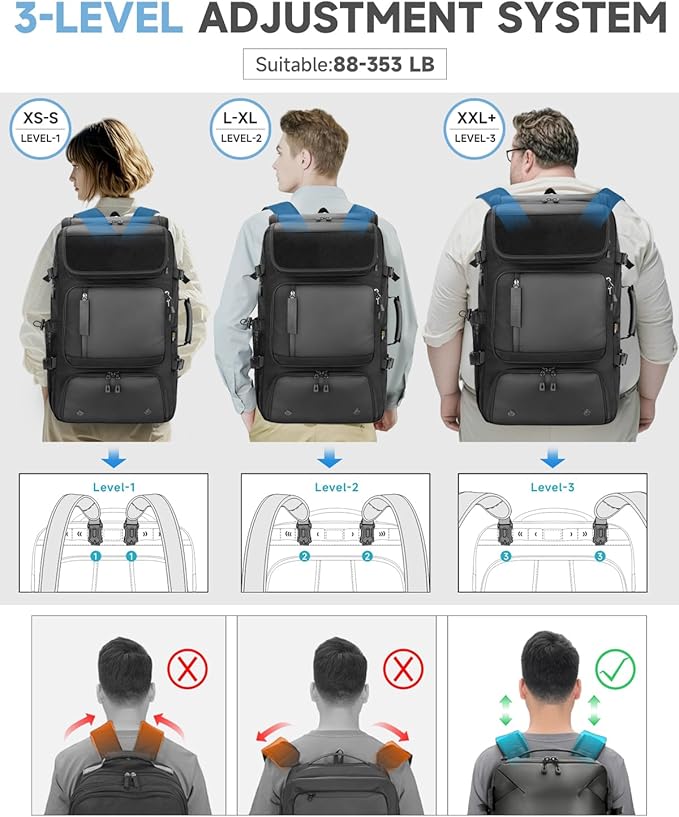 3-LEVEL ADJUSTMENT SYSTEM

Suitable:88-353 LB

XS-S
LEVEL-1

L-XL
LEVEL-2

XXL+
LEVEL-3

Level-1

1 1

Level-2

2 2

Level-3

3 3