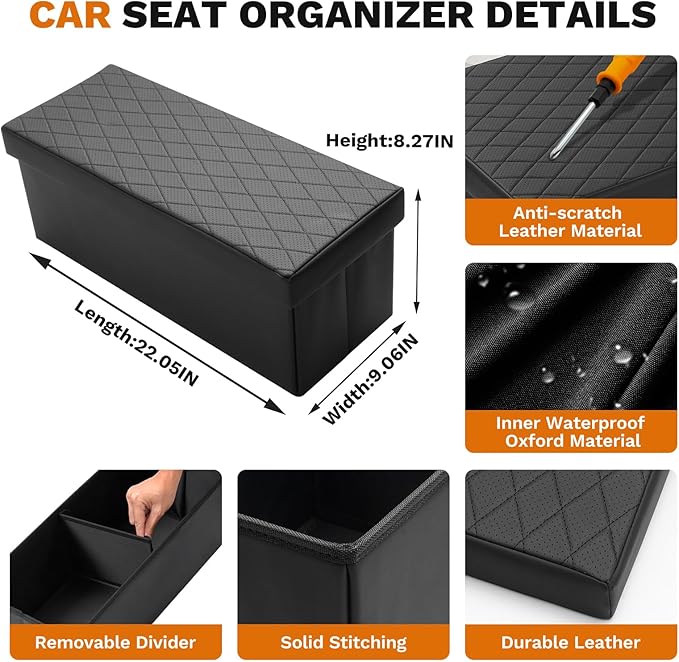 CAR SEAT ORGANIZER DETAILS

Height:8.27IN

Length:22.05IN

Width:9.06IN

Anti-scratch Leather Material

Inner Waterproof Oxford Material

Removable Divider

Solid Stitching

Durable Leather