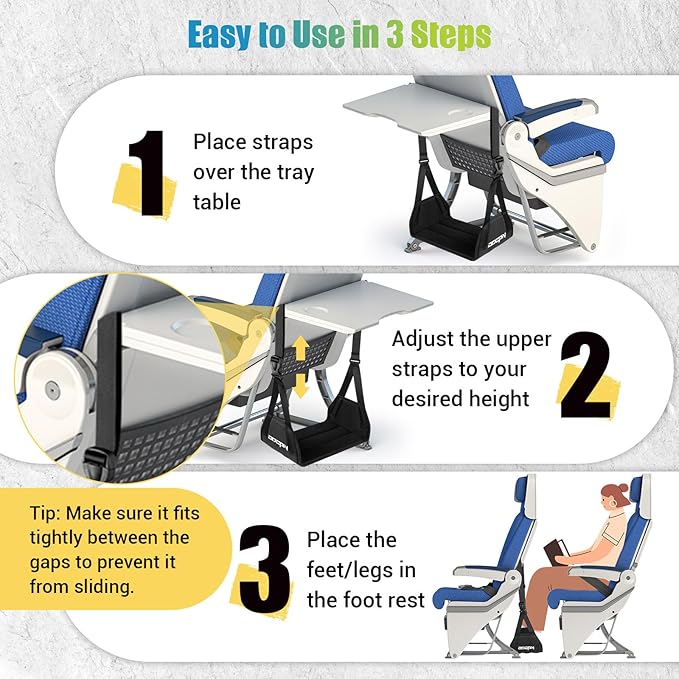 Easy to Use in 3 Steps

1

Place straps over the tray table

Adjust the upper straps to your desired height

2

Tip: Make sure it fits tightly between the gaps to prevent it from sliding.

3

Place the feet/legs in the foot rest