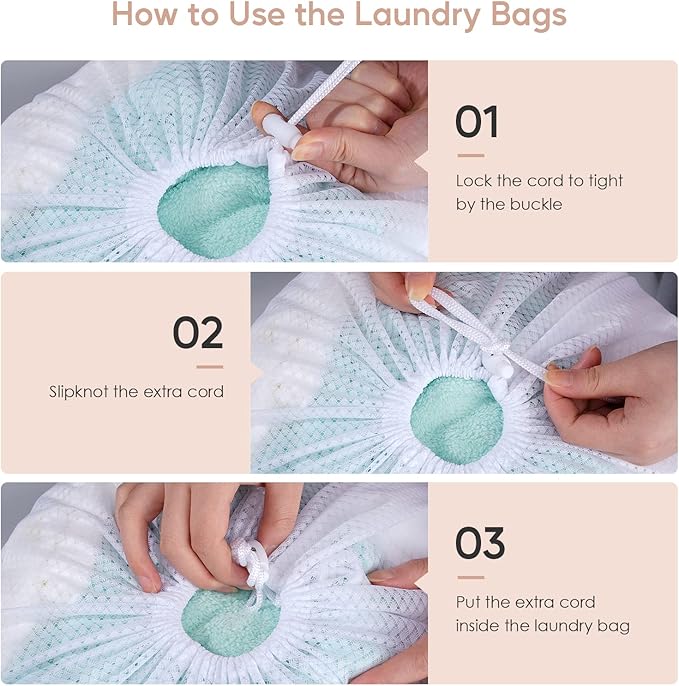 How to Use the Laundry Bags

01

Lock the cord to tight by the buckle

02

Slipknot the extra cord

03

Put the extra cord inside the laundry bag