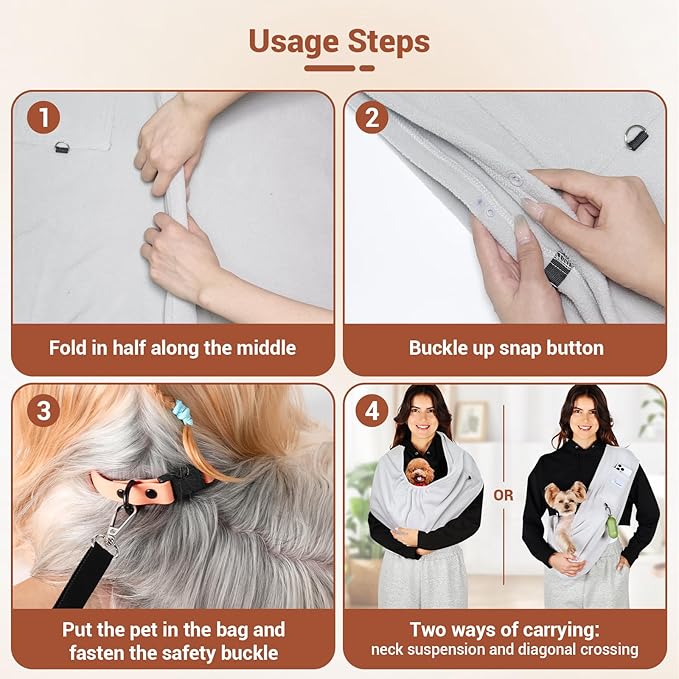 Usage Steps

1

Fold in half along the middle

2

Buckle up snap button

3

Put the pet in the bag and fasten the safety buckle

4

OR

Two ways of carrying:
neck suspension and diagonal crossing