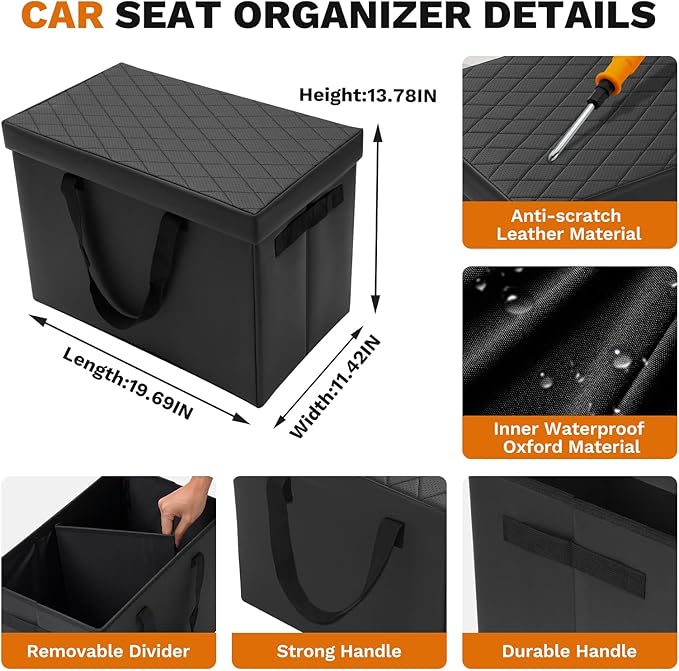 CAR SEAT ORGANIZER DETAILS

Height:13.78IN

Length:19.69IN

Width:11.42IN

Anti-scratch Leather Material

Inner Waterproof Oxford Material

Removable Divider

Strong Handle

Durable Handle