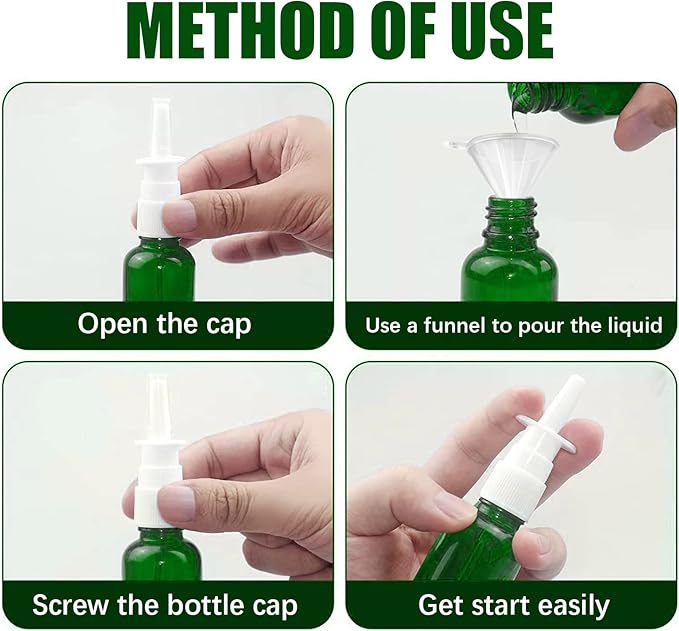 METHOD OF USE

Open the cap

Use a funnel to pour the liquid

Screw the bottle cap

Get start easily