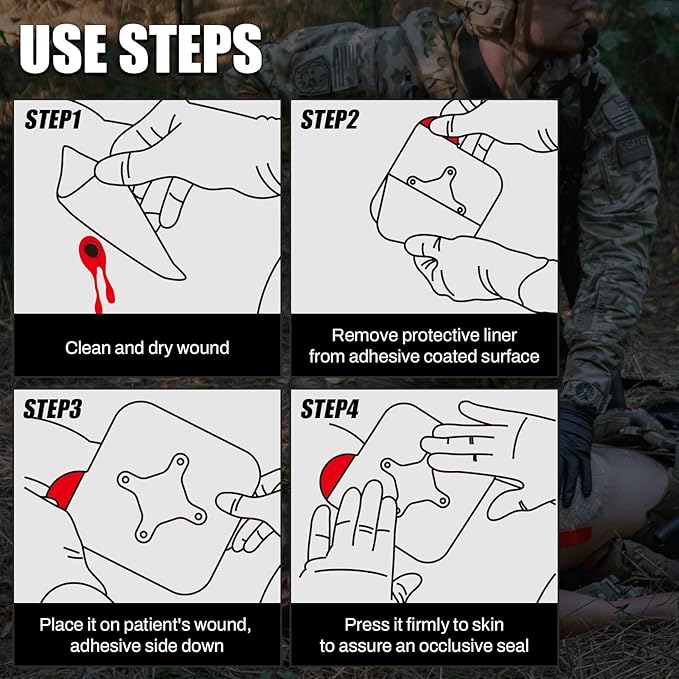 USE STEPS

STEP1

Clean and dry wound

STEP2

Remove protective liner from adhesive coated surface

STEP3

Place it on patient's wound, adhesive side down

STEP4

Press it firmly to skin to assure an occlusive seal