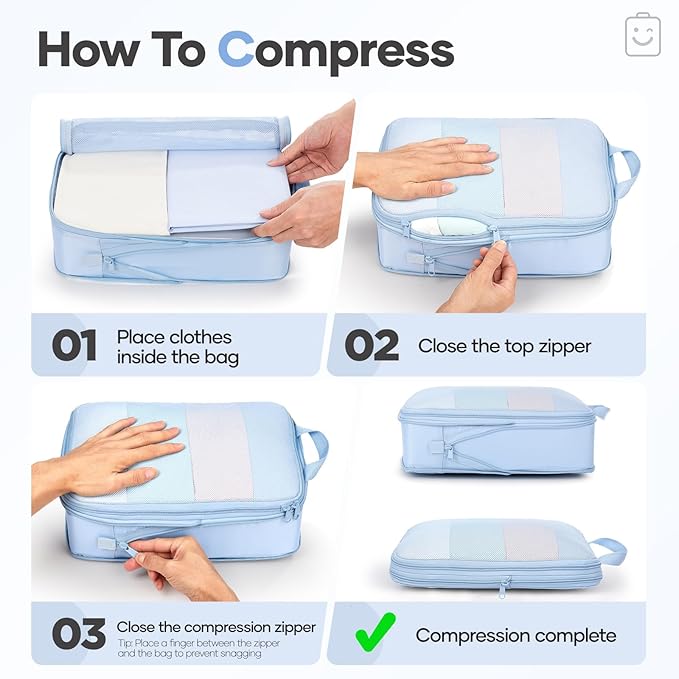 How To Compress

01 Place clothes inside the bag

02 Close the top zipper

03 Close the compression zipper
Tip: Place a finger between the zipper and the bag to prevent snagging

Compression complete