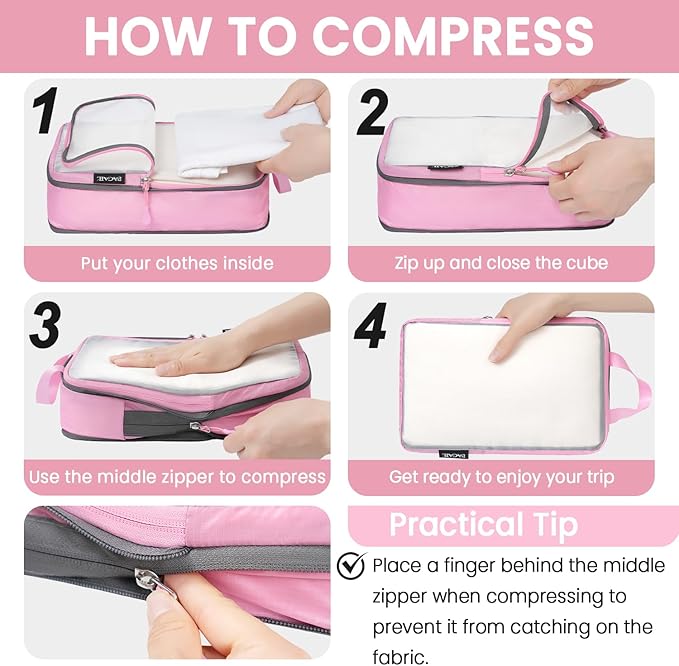 HOW TO COMPRESS

1
BAGAIL
Put your clothes inside

2
BAGAIL
Zip up and close the cube

3
Use the middle zipper to compress

4
BAGAIL
Get ready to enjoy your trip

Practical Tip

Place a finger behind the middle zipper when compressing to prevent it from catching on the fabric.