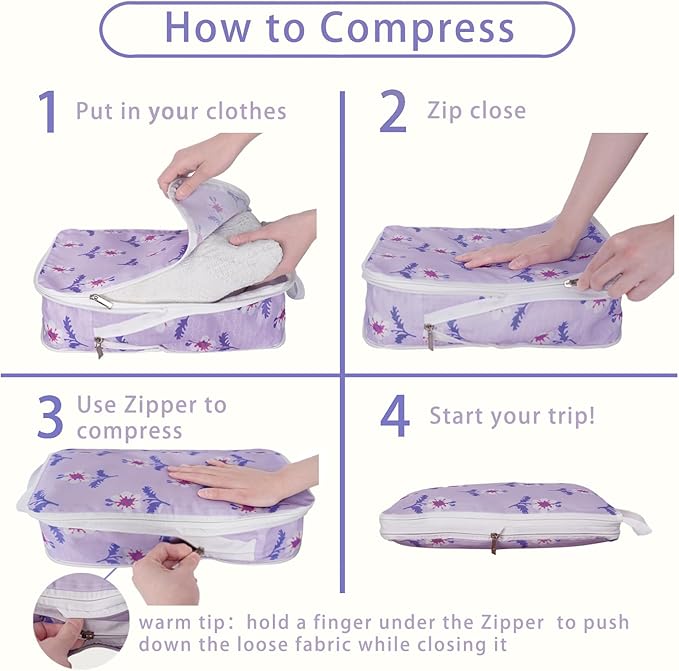 How to Compress

1 Put in your clothes

2 Zip close

3 Use Zipper to compress

4 Start your trip!

warm tip: hold a finger under the Zipper to push down the loose fabric while closing it