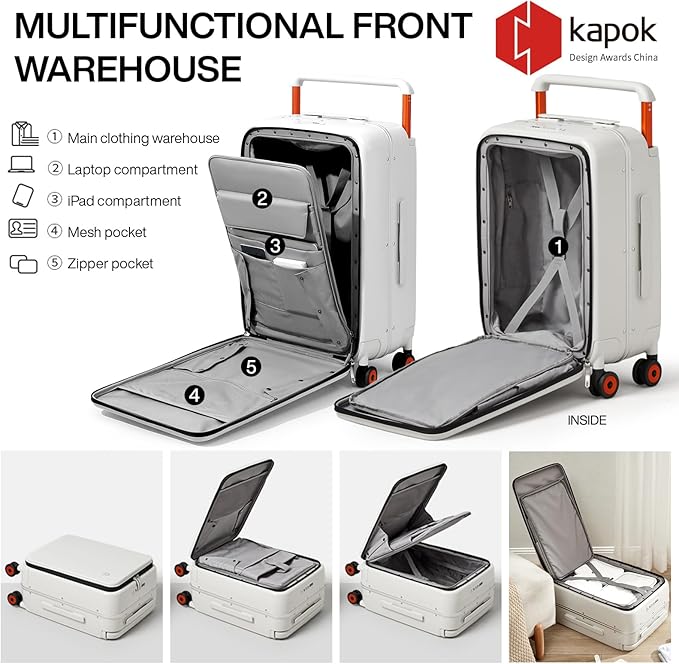 MULTIFUNCTIONAL FRONT WAREHOUSE

kapok
Design Awards China

① Main clothing warehouse
② Laptop compartment
③ iPad compartment
④ Mesh pocket
⑤ Zipper pocket

2
3
5
4
1

INSIDE