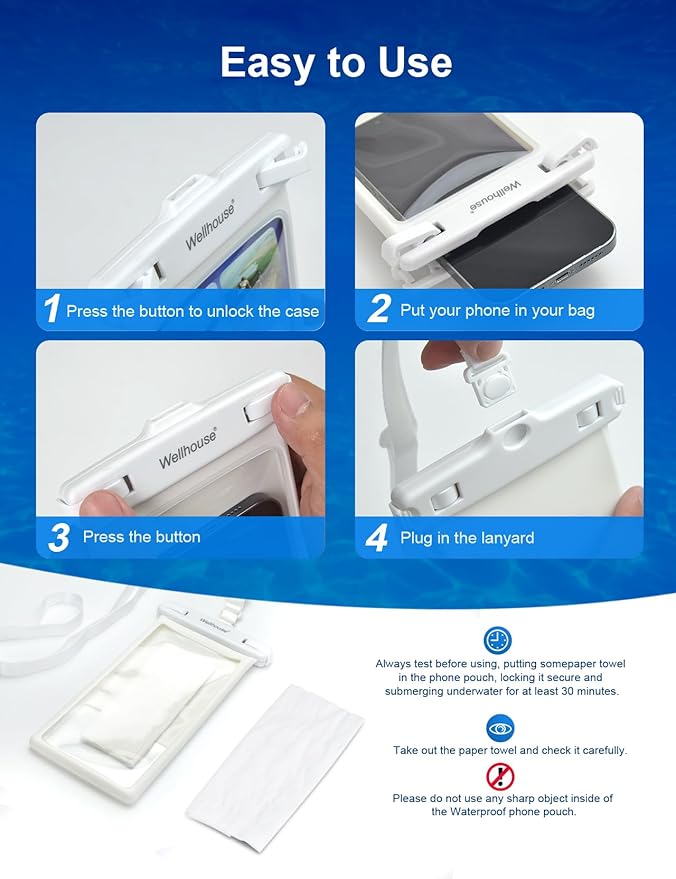 Easy to Use

Wellhouse®

1 Press the button to unlock the case

Wellhouse®

2 Put your phone in your bag

Wellhouse®

3 Press the button

4 Plug in the lanyard

Wellhouse®

Always test before using, putting somepaper towel in the phone pouch, locking it secure and submerging underwater for at least 30 minutes.

Take out the paper towel and check it carefully.

Please do not use any sharp object inside of the Waterproof phone pouch.