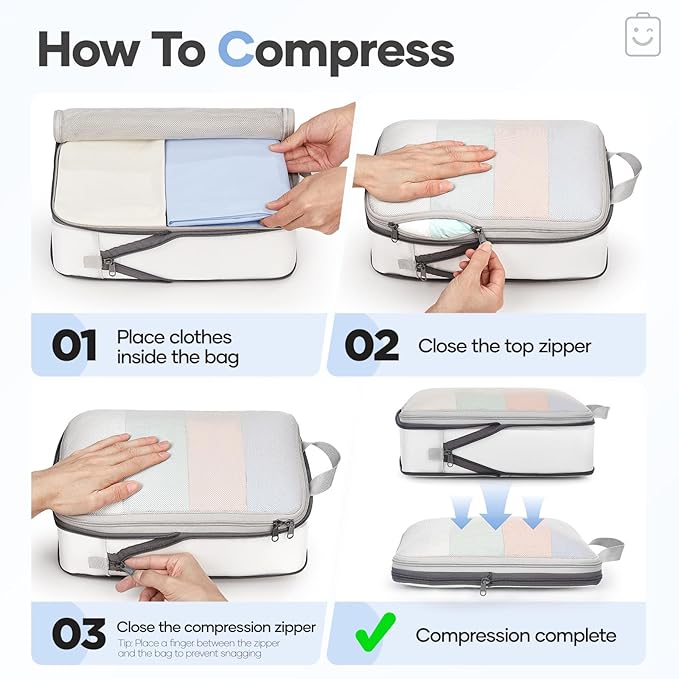 How To Compress

01 Place clothes inside the bag

02 Close the top zipper

03 Close the compression zipper
Tip: Place a finger between the zipper and the bag to prevent snagging

Compression complete