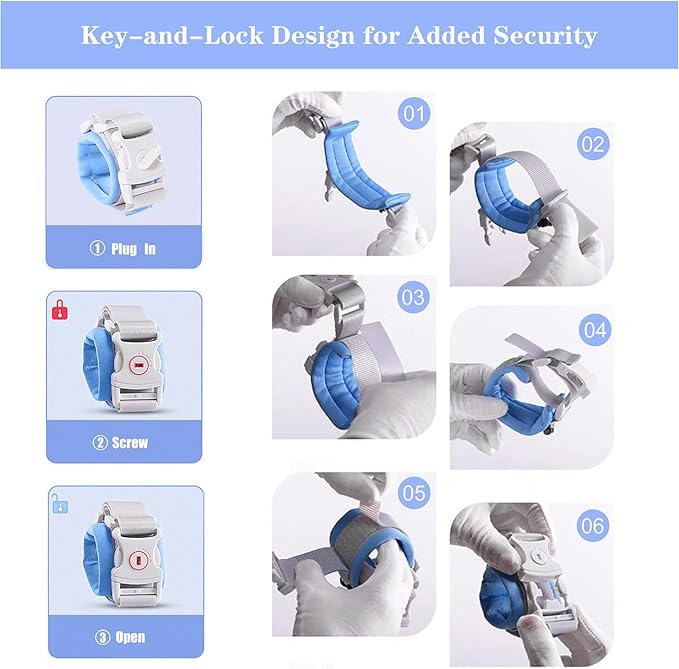 Key-and-Lock Design for Added Security

① Plug In

② Screw

③ Open

01

02

03

04

05

06