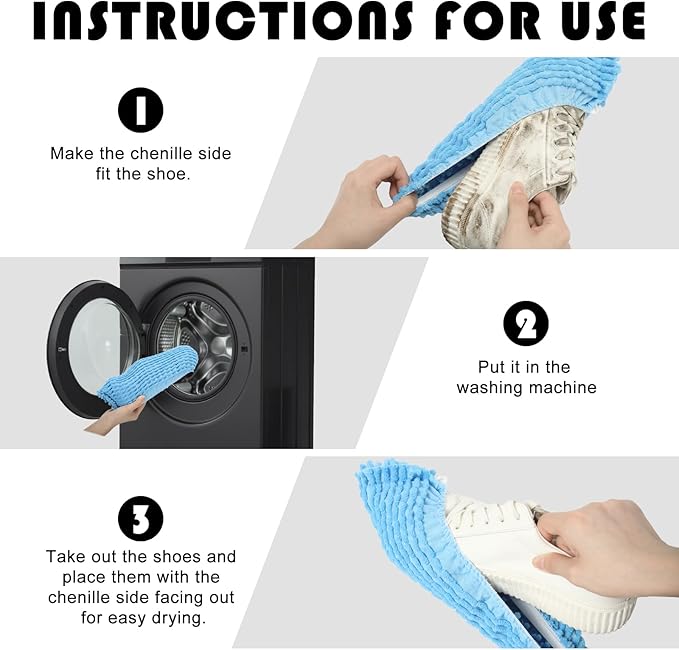 INSTRUCTIONS FOR USE

1

Make the chenille side fit the shoe.

2

Put it in the washing machine

3

Take out the shoes and place them with the chenille side facing out for easy drying.