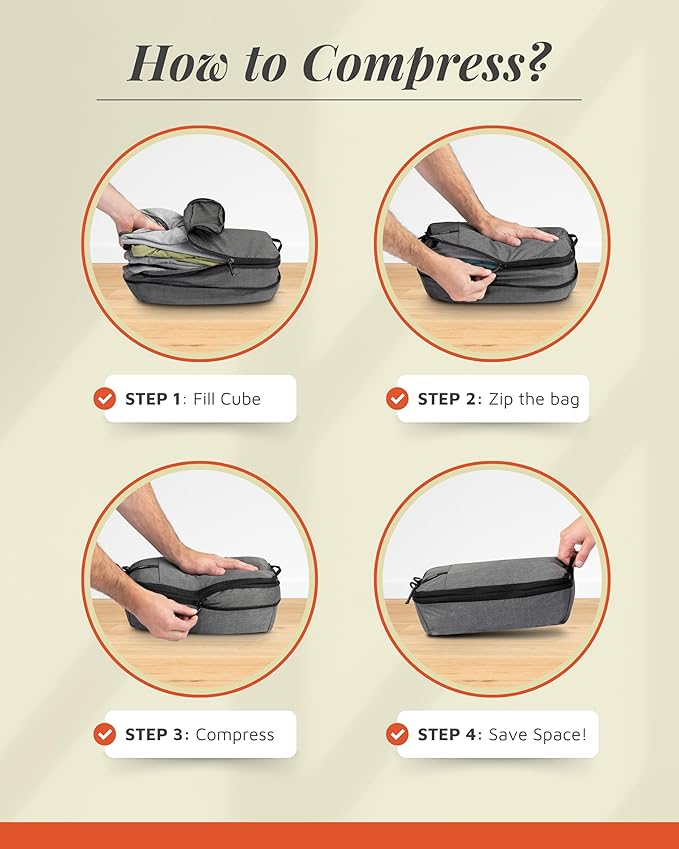 How to Compress?

STEP 1: Fill Cube

STEP 2: Zip the bag

STEP 3: Compress

STEP 4: Save Space!