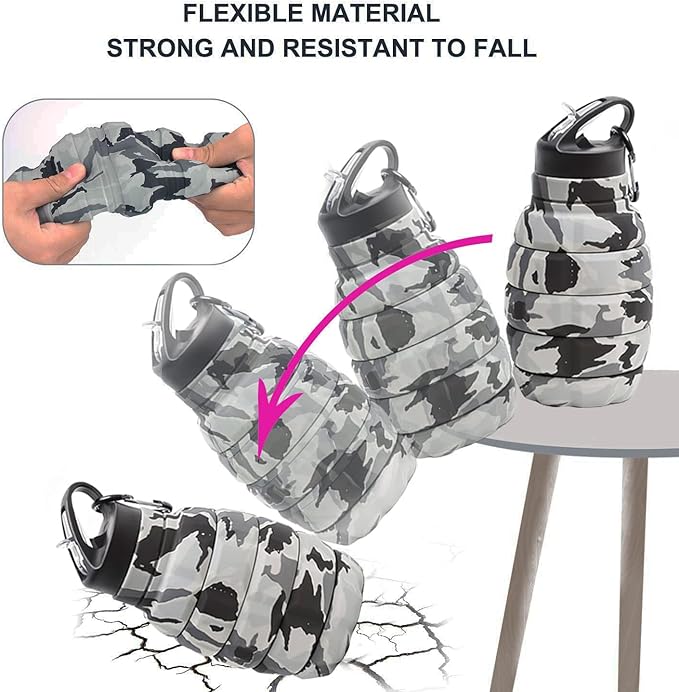 FLEXIBLE MATERIAL
STRONG AND RESISTANT TO FALL