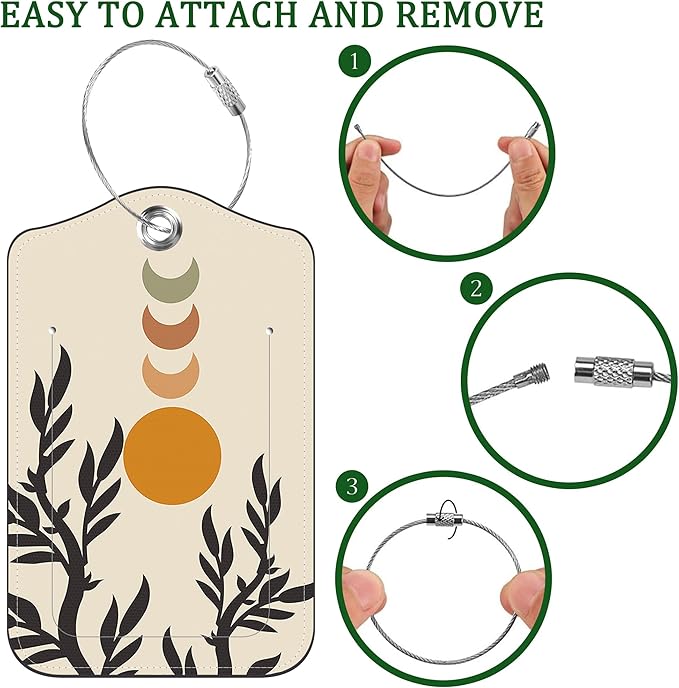 EASY TO ATTACH AND REMOVE

1

2

3