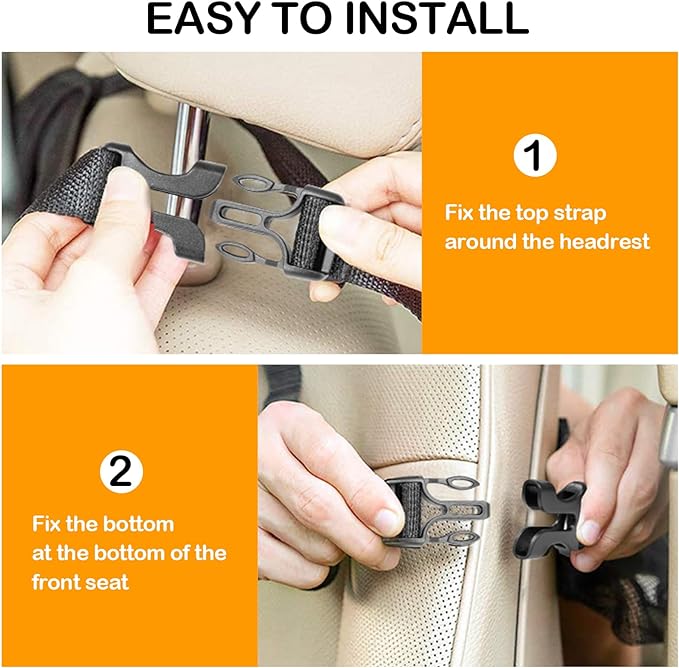 EASY TO INSTALL

1

Fix the top strap around the headrest

2

Fix the bottom at the bottom of the front seat