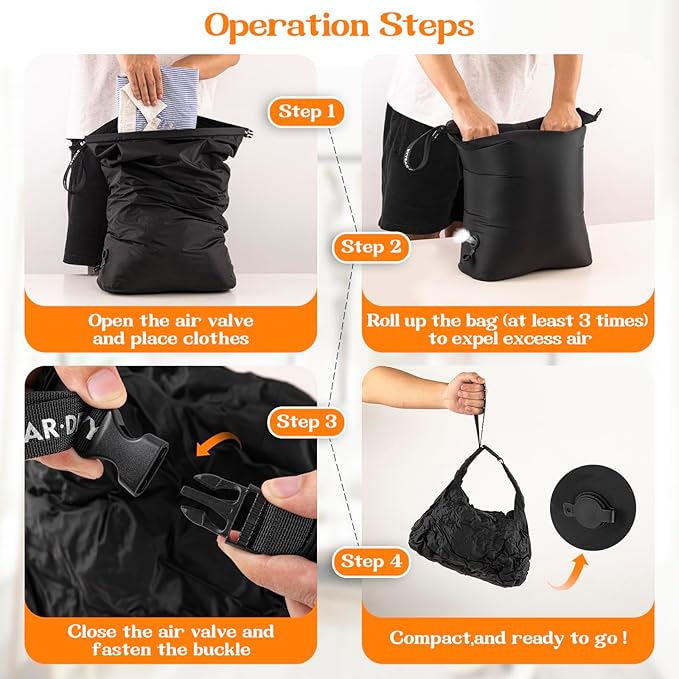 Operation Steps

Step 1

Open the air valve and place clothes

Step 2

Roll up the bag (at least 3 times) to expel excess air

Step 3

AR·D

Close the air valve and fasten the buckle

Step 4

Compact,and ready to go !