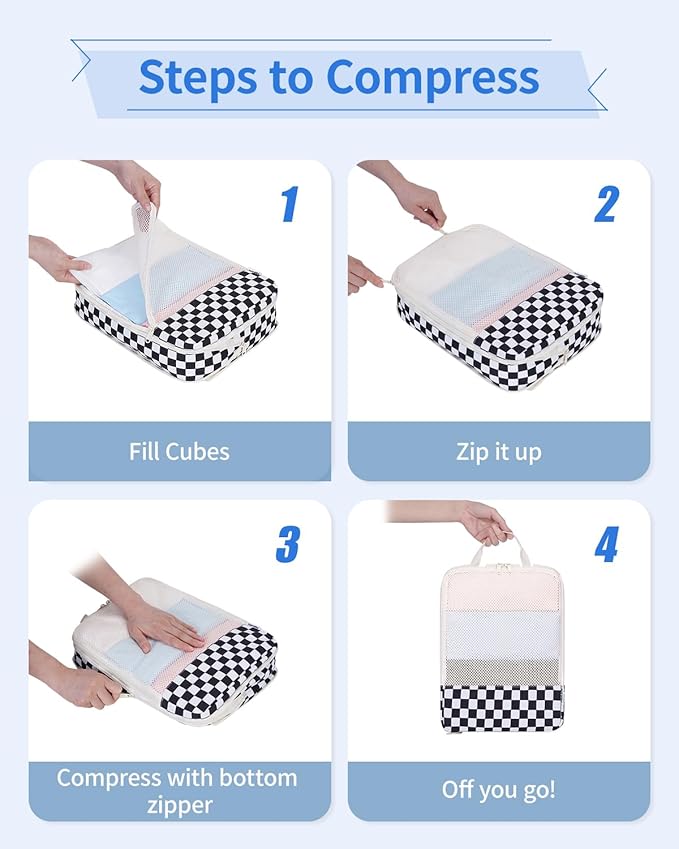 Steps to Compress

1

Fill Cubes

2

Zip it up

3

Compress with bottom zipper

4

Off you go!