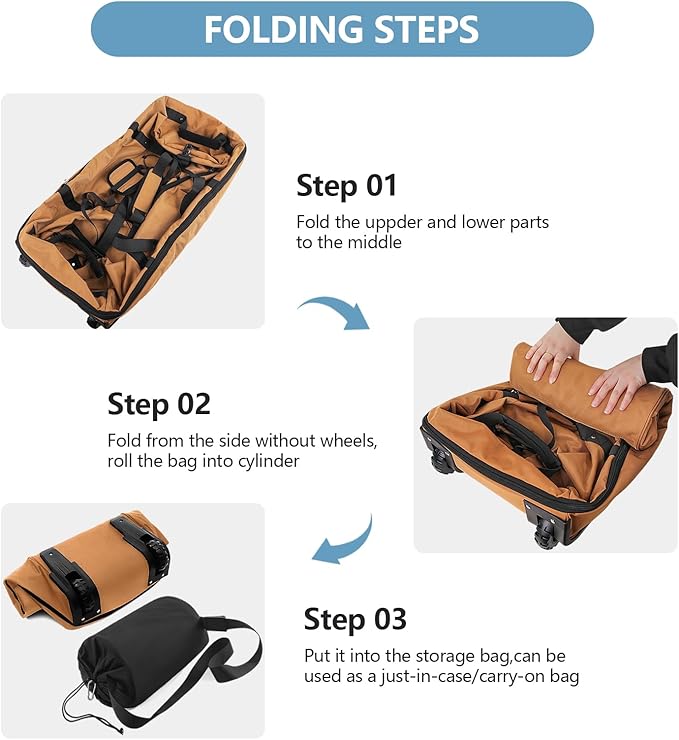 FOLDING STEPS

Step 01

Fold the uppder and lower parts to the middle

Step 02

Fold from the side without wheels, roll the bag into cylinder

Step 03

Put it into the storage bag,can be used as a just-in-case/carry-on bag