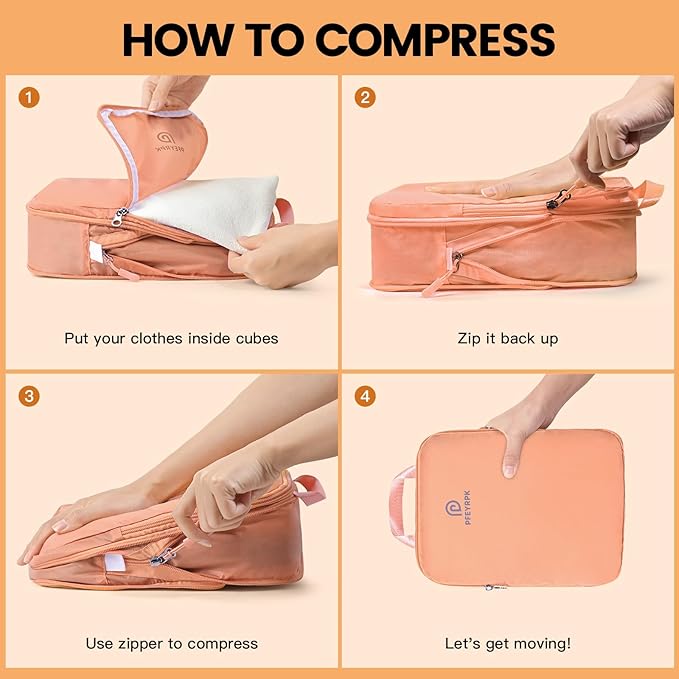 HOW TO COMPRESS

1

PFEYRPK

Put your clothes inside cubes

2

Zip it back up

3

Use zipper to compress

4

PFEYRPK

Let's get moving!