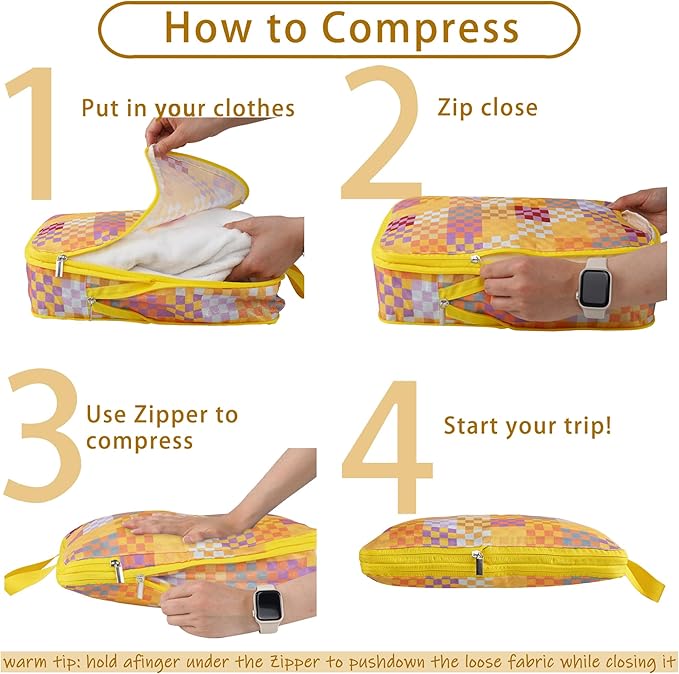 How to Compress

1 Put in your clothes

2 Zip close

3 Use Zipper to compress

4 Start your trip!

warm tip: hold afinger under the Zipper to pushdown the loose fabric while closing it