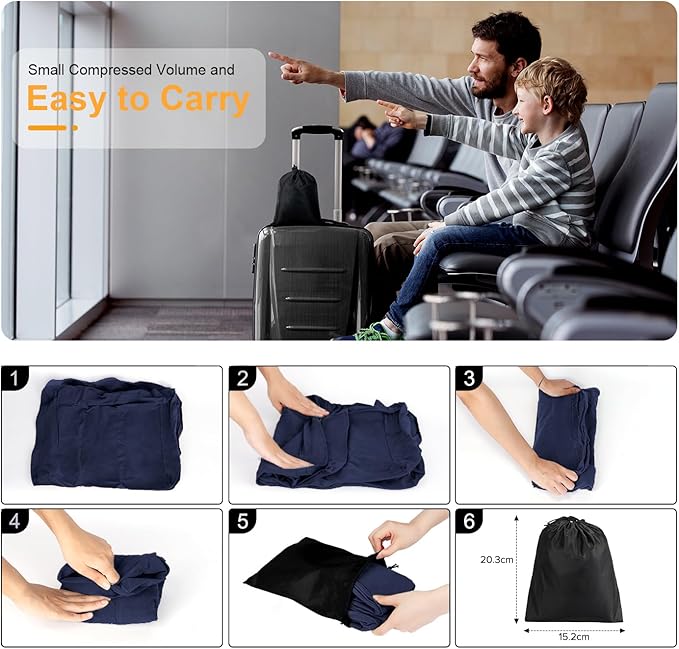 Small Compressed Volume and
Easy to Carry

1

2

3

4

5

6

20.3cm

15.2cm