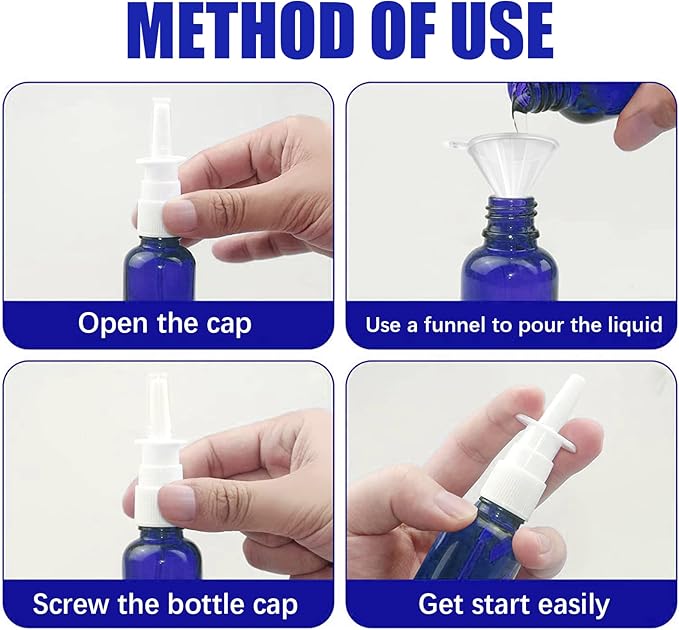 METHOD OF USE

Open the cap

Use a funnel to pour the liquid

Screw the bottle cap

Get start easily