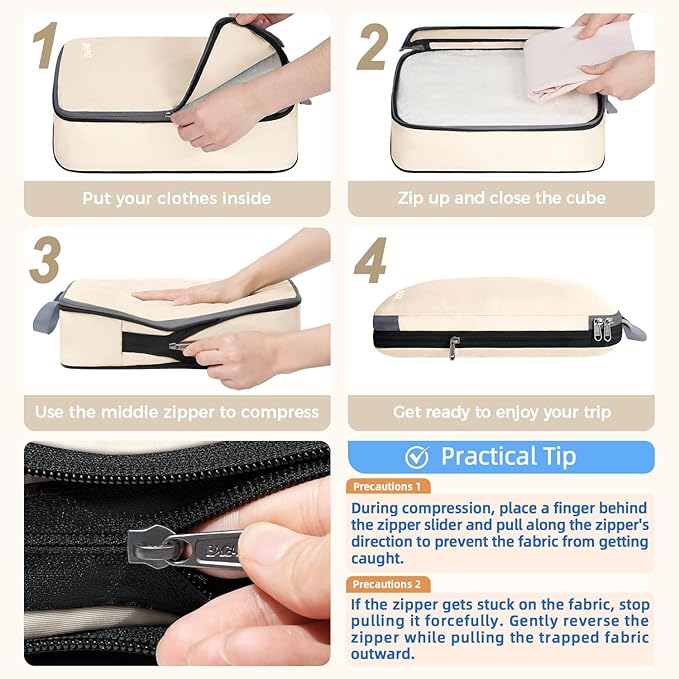 1

Put your clothes inside

2

Zip up and close the cube

3

Use the middle zipper to compress

4

Get ready to enjoy your trip

BAG

Practical Tip

Precautions 1

During compression, place a finger behind the zipper slider and pull along the zipper's direction to prevent the fabric from getting caught.

Precautions 2

If the zipper gets stuck on the fabric, stop pulling it forcefully. Gently reverse the zipper while pulling the trapped fabric outward.