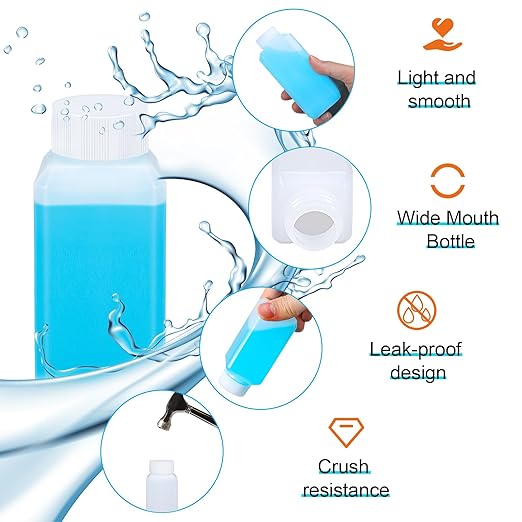 Light and smooth

Wide Mouth Bottle

Leak-proof design

Crush resistance