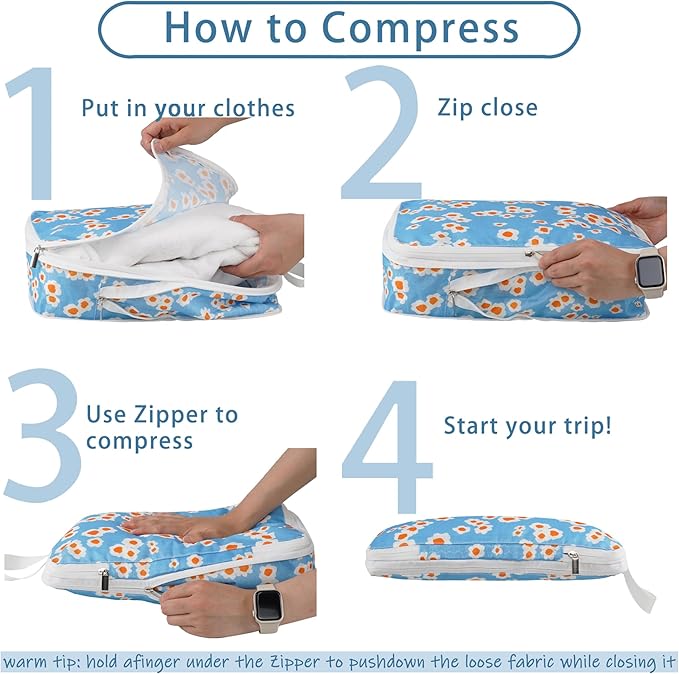 How to Compress

1 Put in your clothes

2 Zip close

3 Use Zipper to compress

4 Start your trip!

warm tip: hold afinger under the Zipper to pushdown the loose fabric while closing it