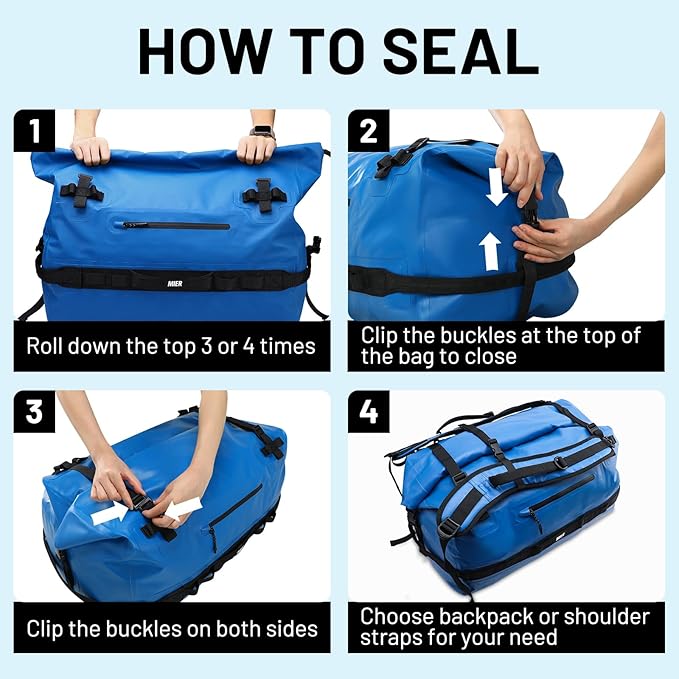 HOW TO SEAL

1

MIER

Roll down the top 3 or 4 times

2

Clip the buckles at the top of the bag to close

3

Clip the buckles on both sides

4

Choose backpack or shoulder straps for your need