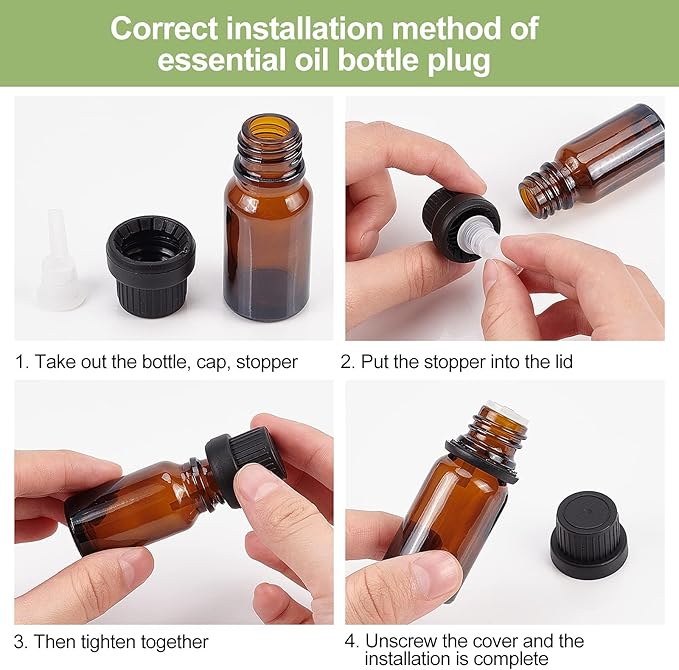 Correct installation method of essential oil bottle plug

1. Take out the bottle, cap, stopper

2. Put the stopper into the lid

3. Then tighten together

4. Unscrew the cover and the installation is complete