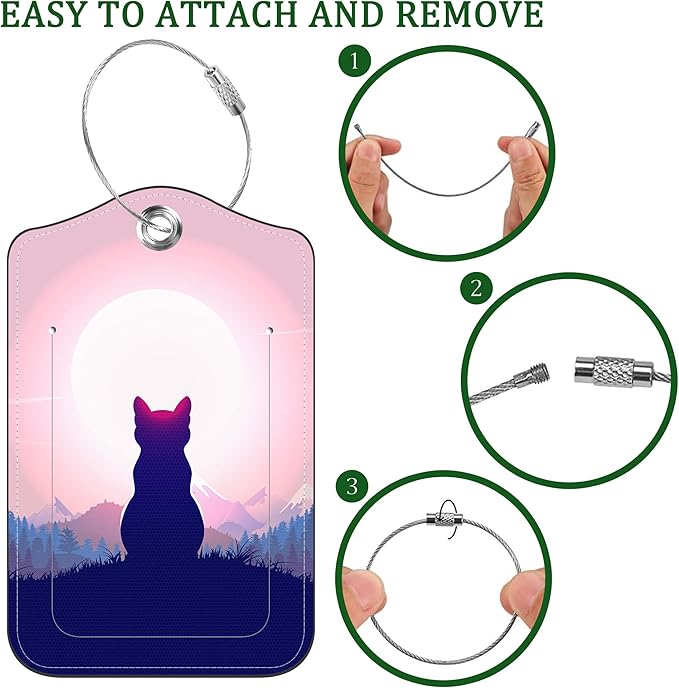 EASY TO ATTACH AND REMOVE

1

2

3