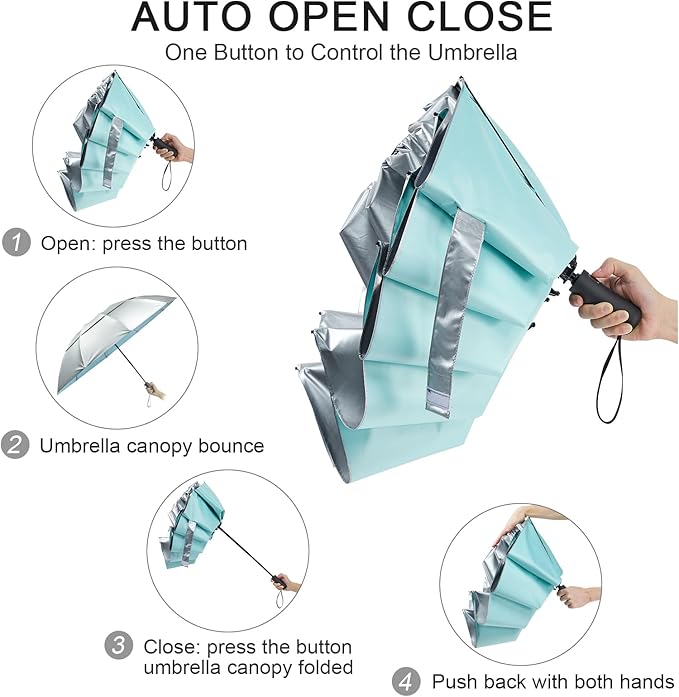 AUTO OPEN CLOSE

One Button to Control the Umbrella

1 Open: press the button

2 Umbrella canopy bounce

3 Close: press the button umbrella canopy folded

4 Push back with both hands