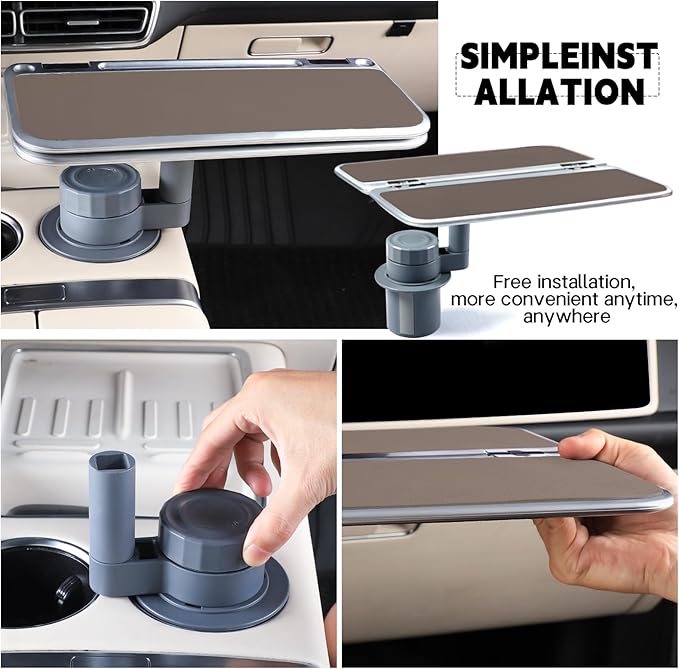 SIMPLEINST ALLATION

Free installation, more convenient anytime, anywhere