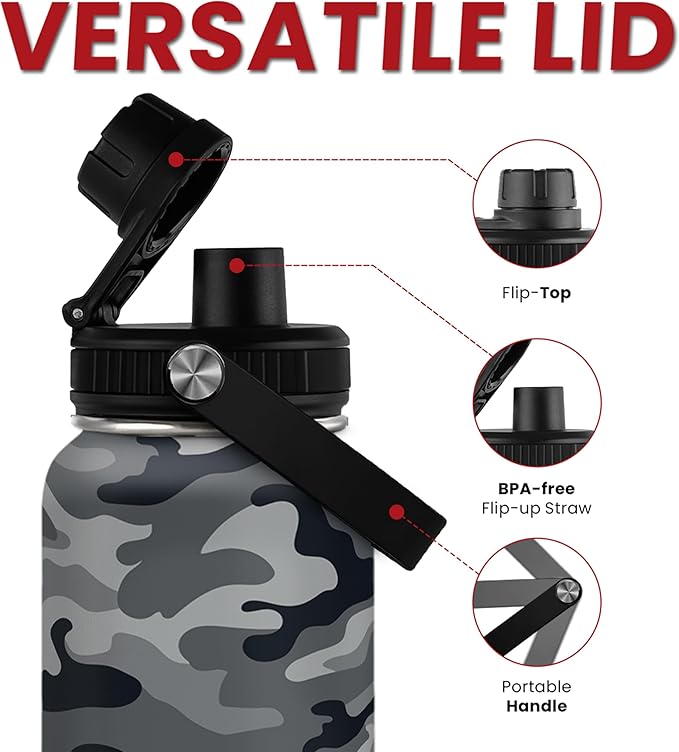 VERSATILE LID

Flip-Top

BPA-free
Flip-up Straw

Portable
Handle