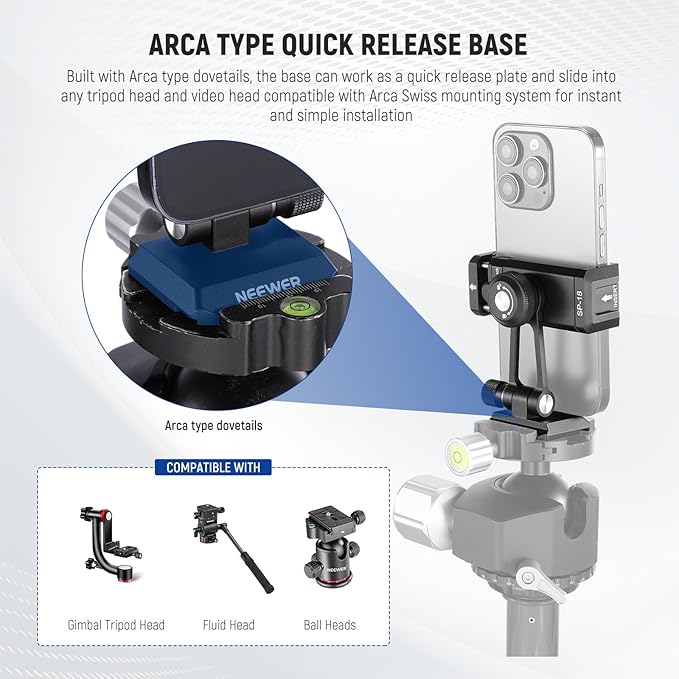 ARCA TYPE QUICK RELEASE BASE

Built with Arca type dovetails, the base can work as a quick release plate and slide into any tripod head and video head compatible with Arca Swiss mounting system for instant and simple installation

NEEWER

SP-18

INSERT

Arca type dovetails

COMPATIBLE WITH

NEEWER

Gimbal Tripod Head

Fluid Head

Ball Heads