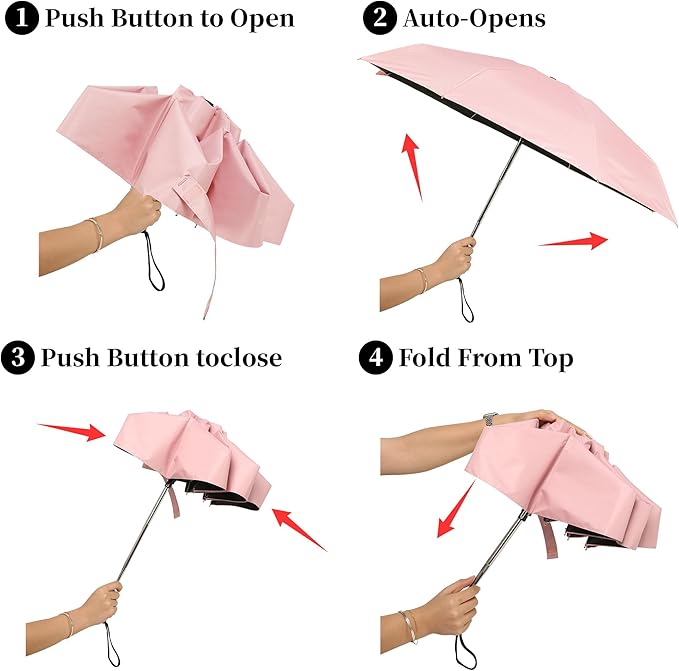 1 Push Button to Open

2 Auto-Opens

3 Push Button toclose

4 Fold From Top