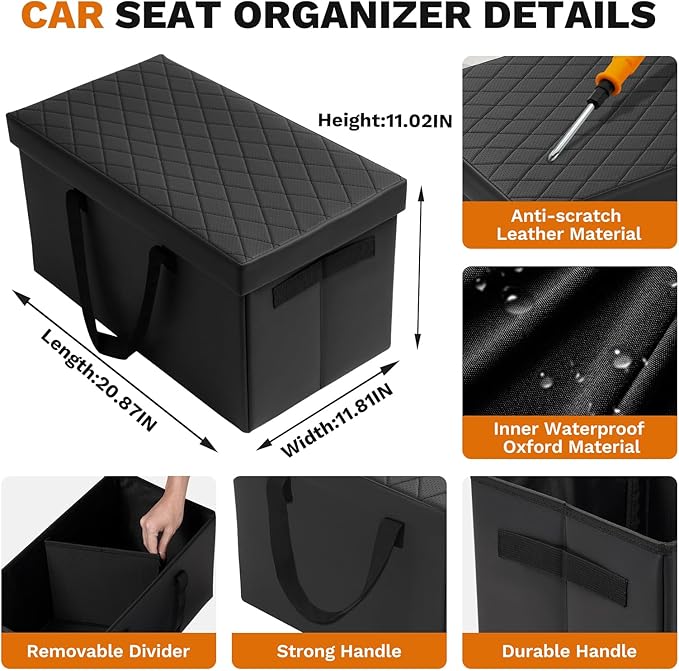 CAR SEAT ORGANIZER DETAILS

Height:11.02IN

Length:20.87IN

Width:11.81IN

Anti-scratch Leather Material

Inner Waterproof Oxford Material

Removable Divider

Strong Handle

Durable Handle