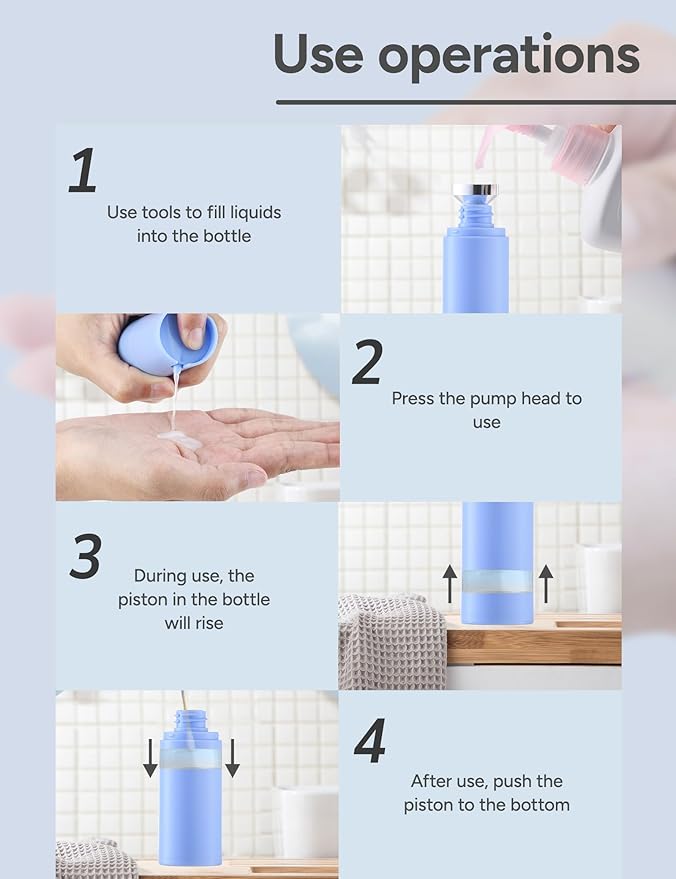 Use operations

1
Use tools to fill liquids into the bottle

2
Press the pump head to use

3
During use, the piston in the bottle will rise

4
After use, push the piston to the bottom