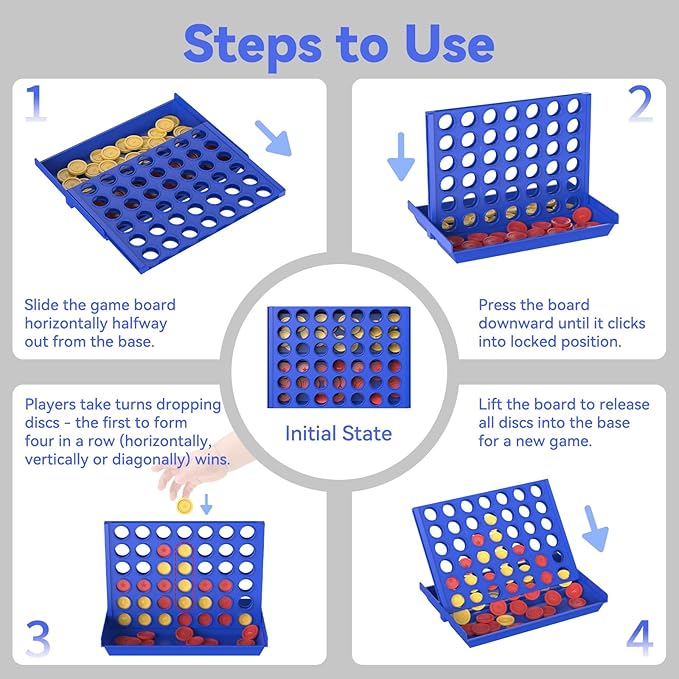 Steps to Use

1

Slide the game board horizontally halfway out from the base.

2

Press the board downward until it clicks into locked position.

Initial State

Players take turns dropping discs - the first to form four in a row (horizontally, vertically or diagonally) wins.

3

Lift the board to release all discs into the base for a new game.

4